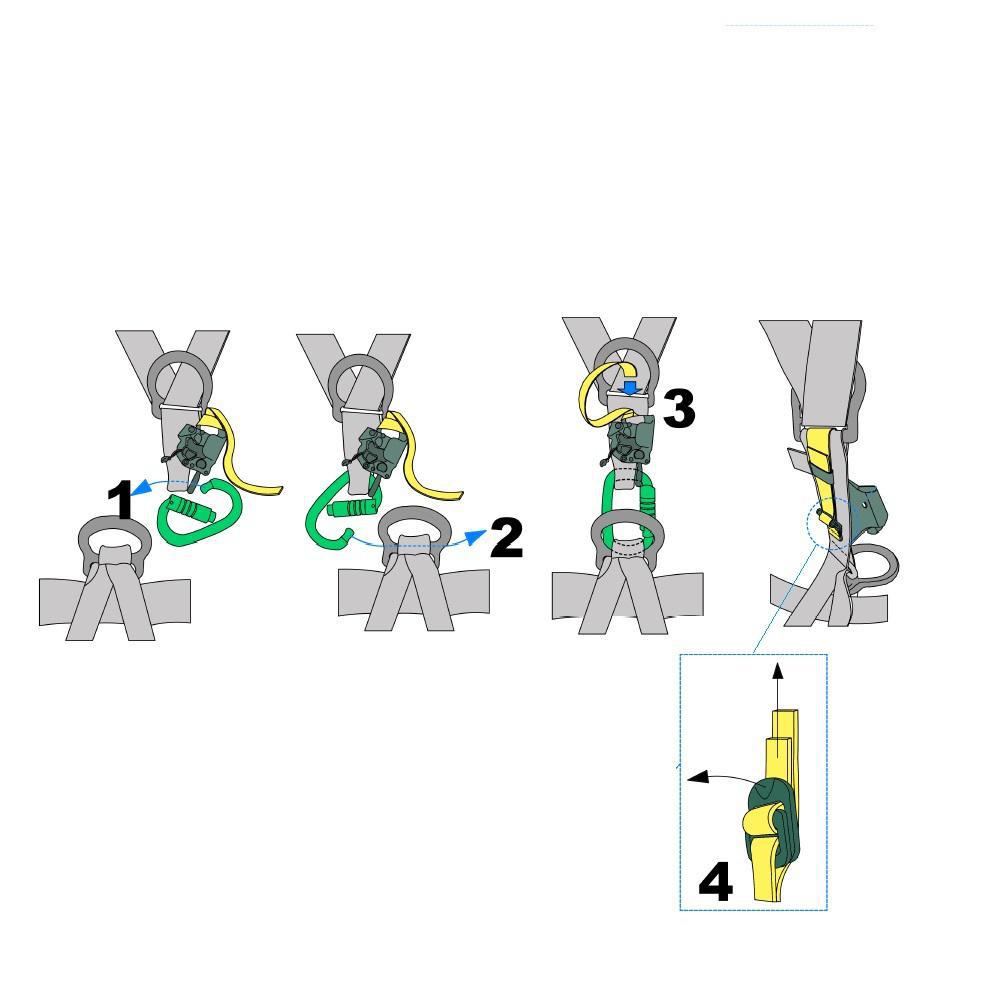 1

2

3

4